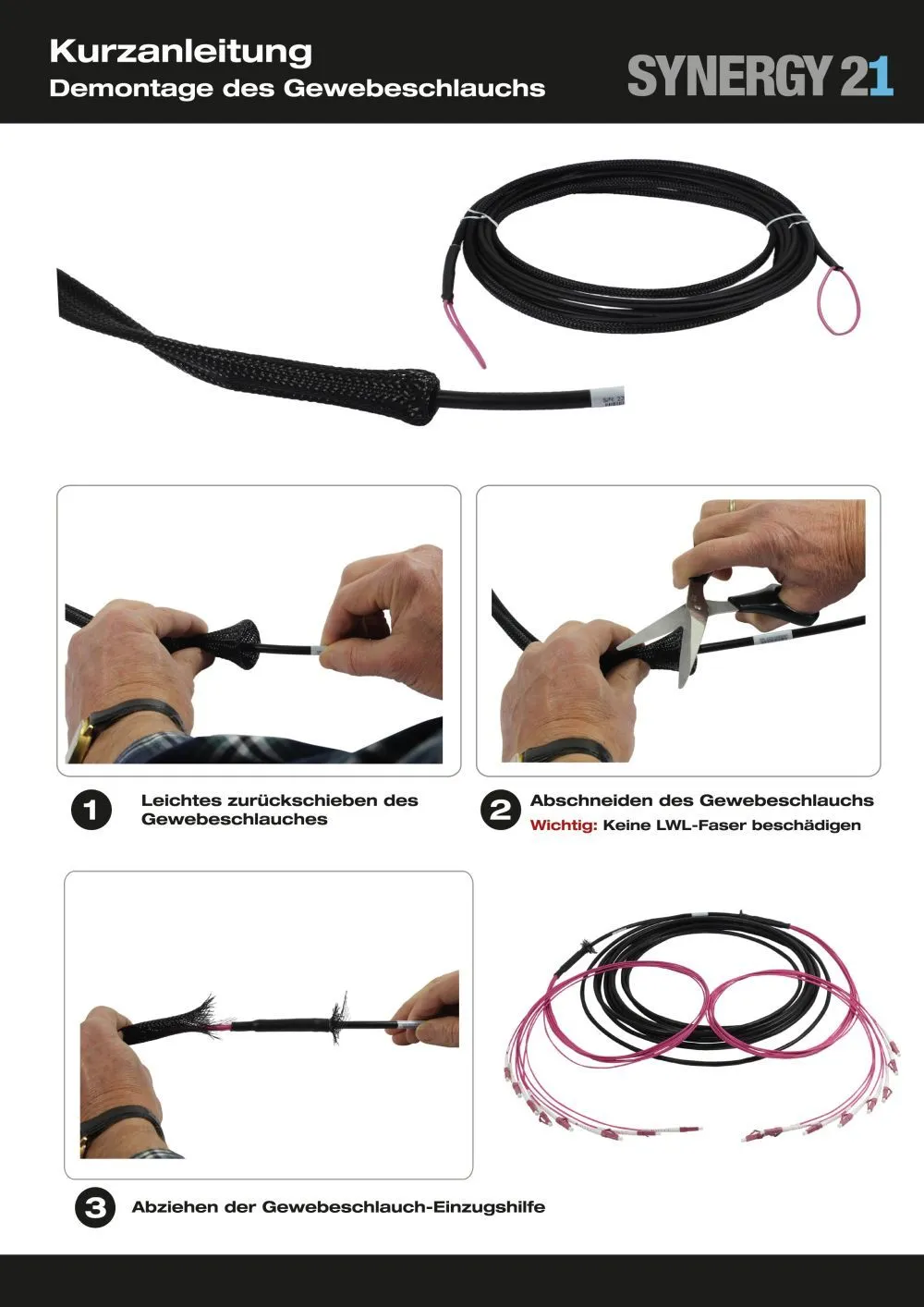 Kurzanleitung
Demontage des Gewebeschlauchs

SYNERGY 21

1 Leichtes zurückschieben des Gewebeschlauches

2 Abschneiden des Gewebeschlauchs
Wichtig: Keine LWL-Faser beschädigen

3 Abziehen der Gewebeschlauch-Einzugshilfe