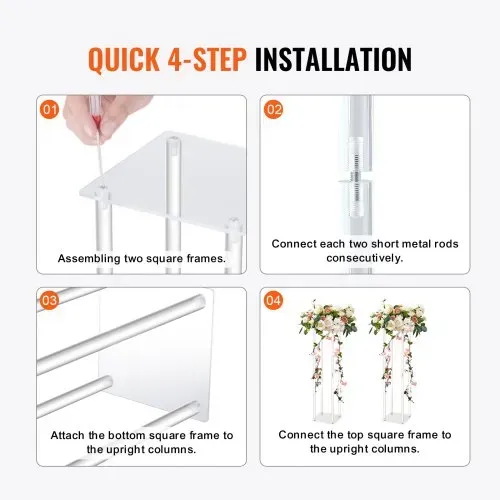 QUICK 4-STEP INSTALLATION

01

Assembling two square frames.

02

Connect each two short metal rods consecutively.

03

Attach the bottom square frame to the upright columns.

04

Connect the top square frame to the upright columns.