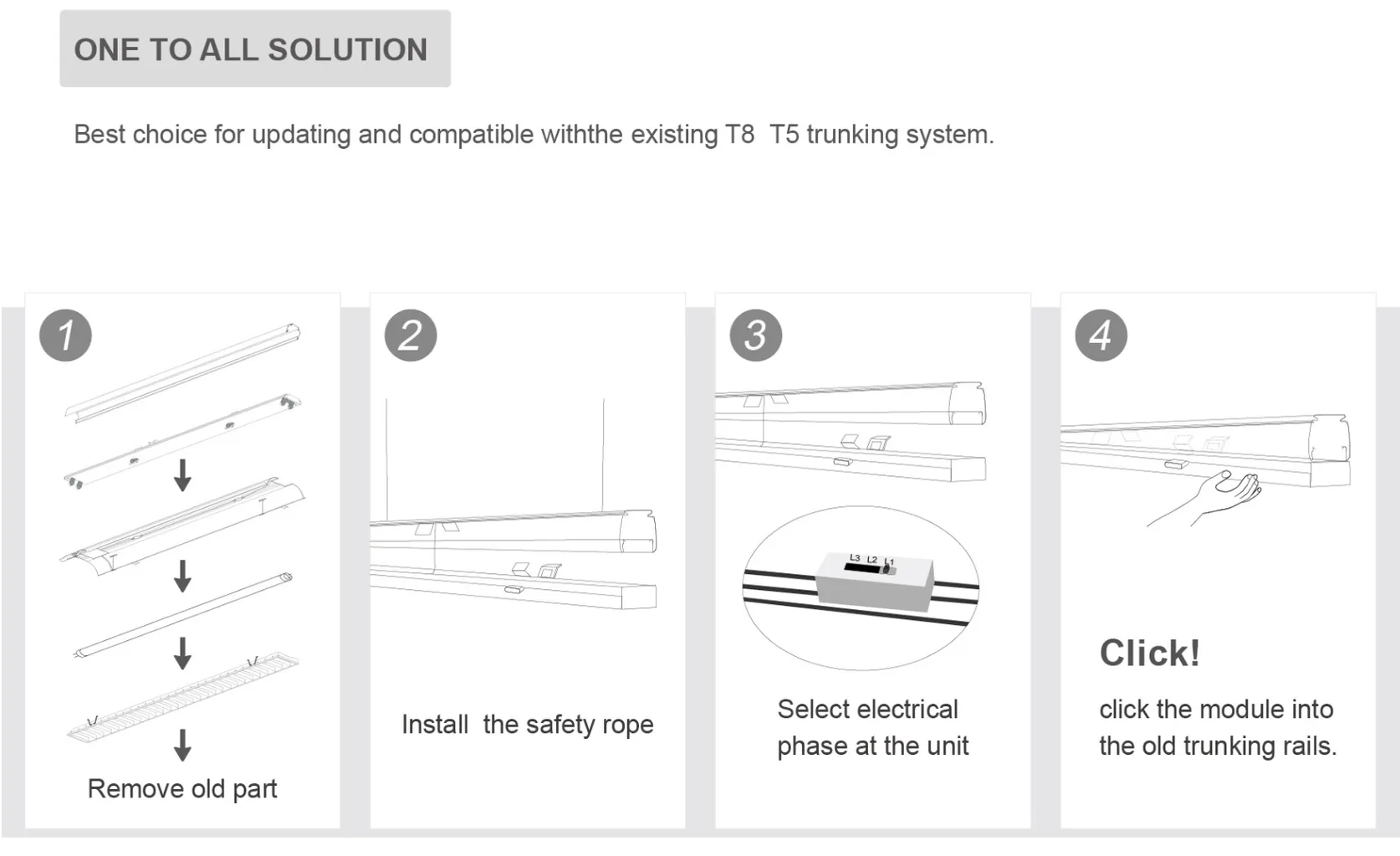 ONE TO ALL SOLUTION

Best choice for updating and compatible withthe existing T8 T5 trunking system.

1

Remove old part

2

Install the safety rope

3

L3 L2 L1

Select electrical phase at the unit

4

Click!

click the module into the old trunking rails.