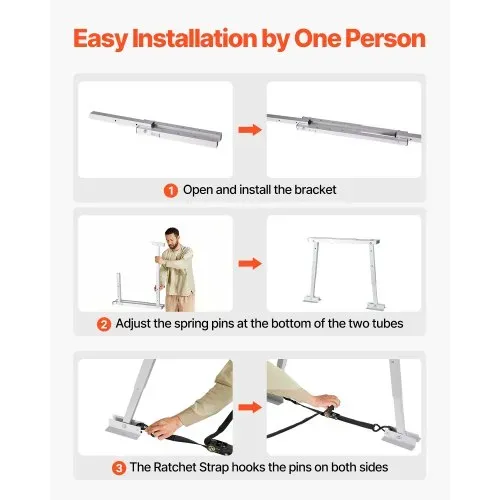 Easy Installation by One Person

1 Open and install the bracket

2 Adjust the spring pins at the bottom of the two tubes

3 The Ratchet Strap hooks the pins on both sides