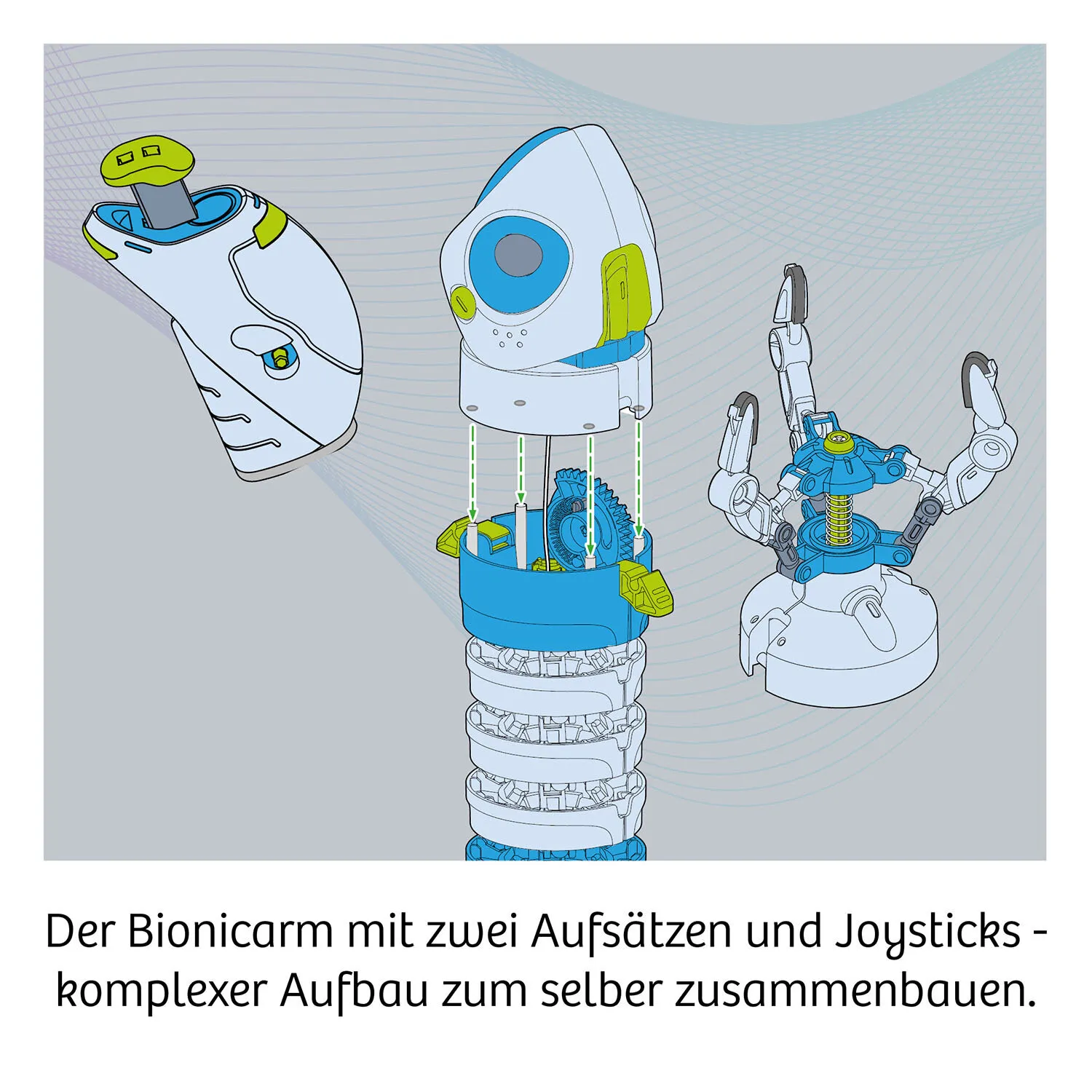 Der Bionicarm mit zwei Aufsätzen und Joysticks - komplexer Aufbau zum selber zusammenbauen.