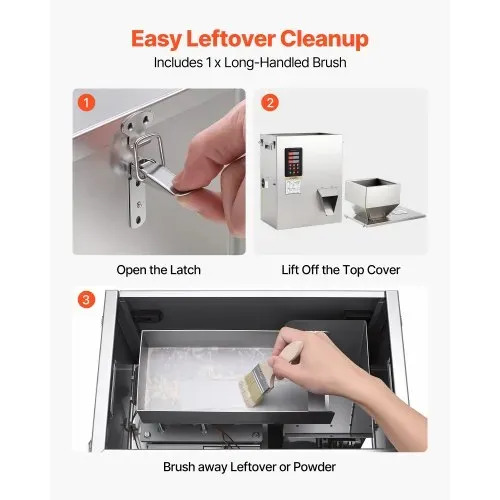 Easy Leftover Cleanup

Includes 1 x Long-Handled Brush

1

Open the Latch

2

Lift Off the Top Cover

3

Brush away Leftover or Powder