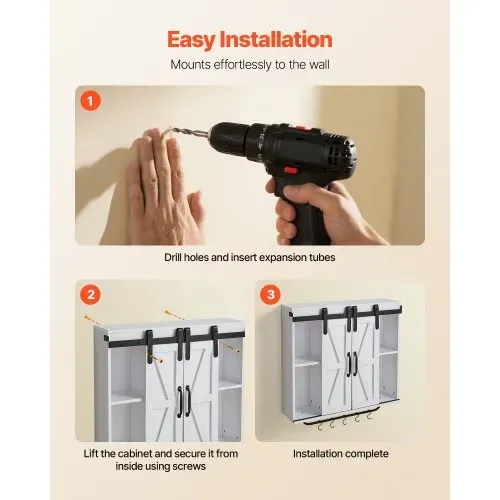 Easy Installation

Mounts effortlessly to the wall

1

Drill holes and insert expansion tubes

2

Lift the cabinet and secure it from inside using screws

3

Installation complete