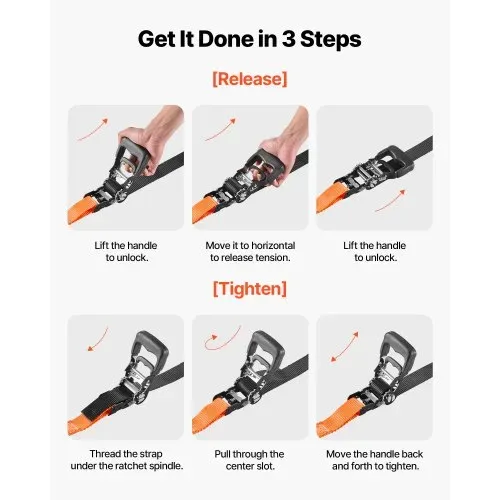 Get It Done in 3 Steps

[Release]

Lift the handle to unlock.

Move it to horizontal to release tension.

Lift the handle to unlock.

[Tighten]

Thread the strap under the ratchet spindle.

Pull through the center slot.

Move the handle back and forth to tighten.