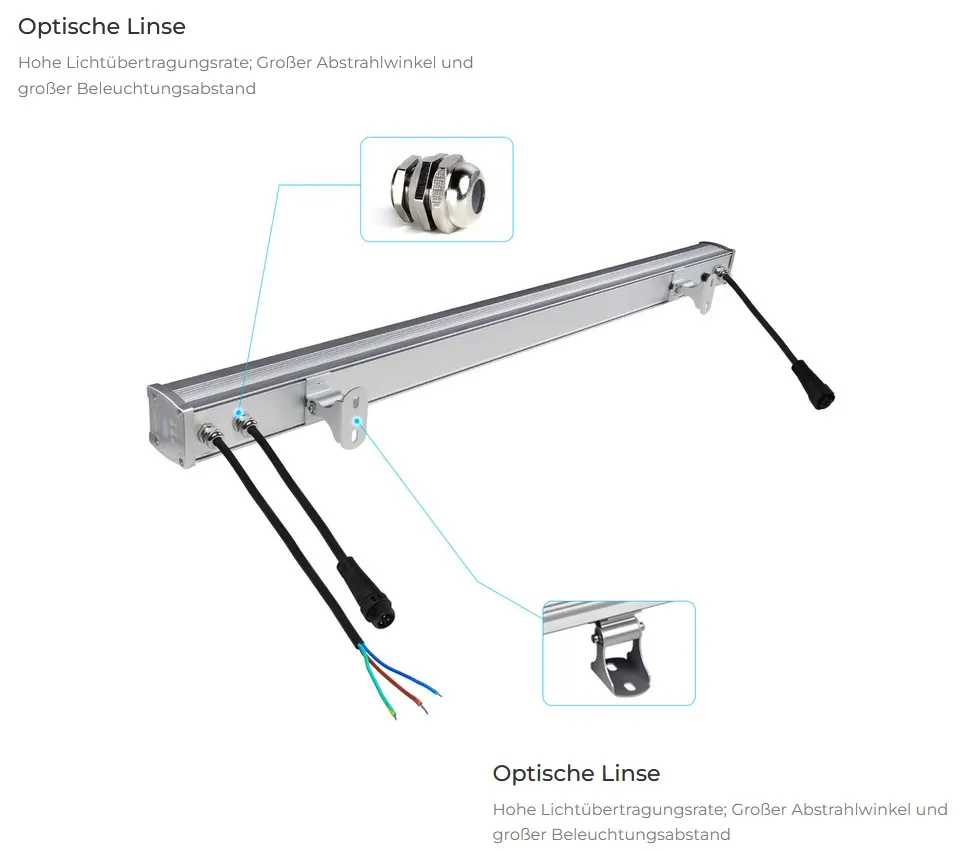 Optische Linse

Hohe Lichtübertragungsrate; Großer Abstrahlwinkel und großer Beleuchtungsabstand

Optische Linse

Hohe Lichtübertragungsrate; Großer Abstrahlwinkel und großer Beleuchtungsabstand