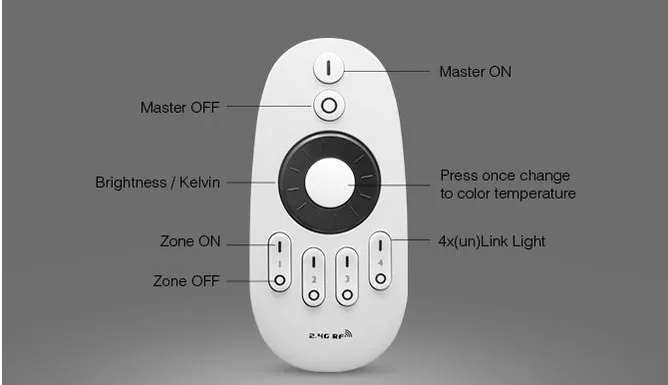 Master ON

Master OFF

Brightness / Kelvin

Press once change to color temperature

Zone ON

4x(un)Link Light

Zone OFF

1

2

3

4

2.4G RF