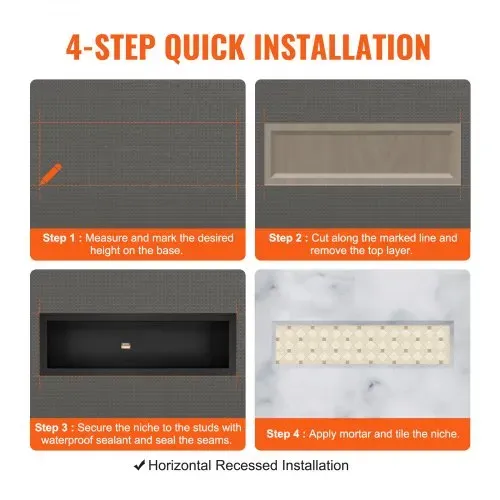 4-STEP QUICK INSTALLATION

Step 1 : Measure and mark the desired height on the base.

Step 2 : Cut along the marked line and remove the top layer.

Step 3 : Secure the niche to the studs with waterproof sealant and seal the seams.

Step 4 : Apply mortar and tile the niche.

✔ Horizontal Recessed Installation