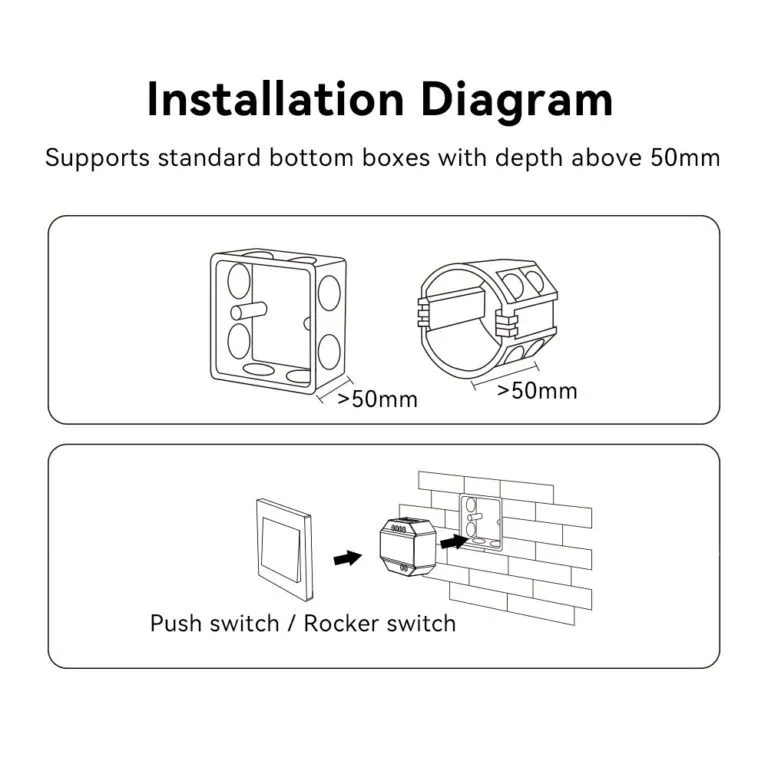 Installation Diagram

Supports standard bottom boxes with depth above 50mm

>50mm

>50mm

Push switch / Rocker switch