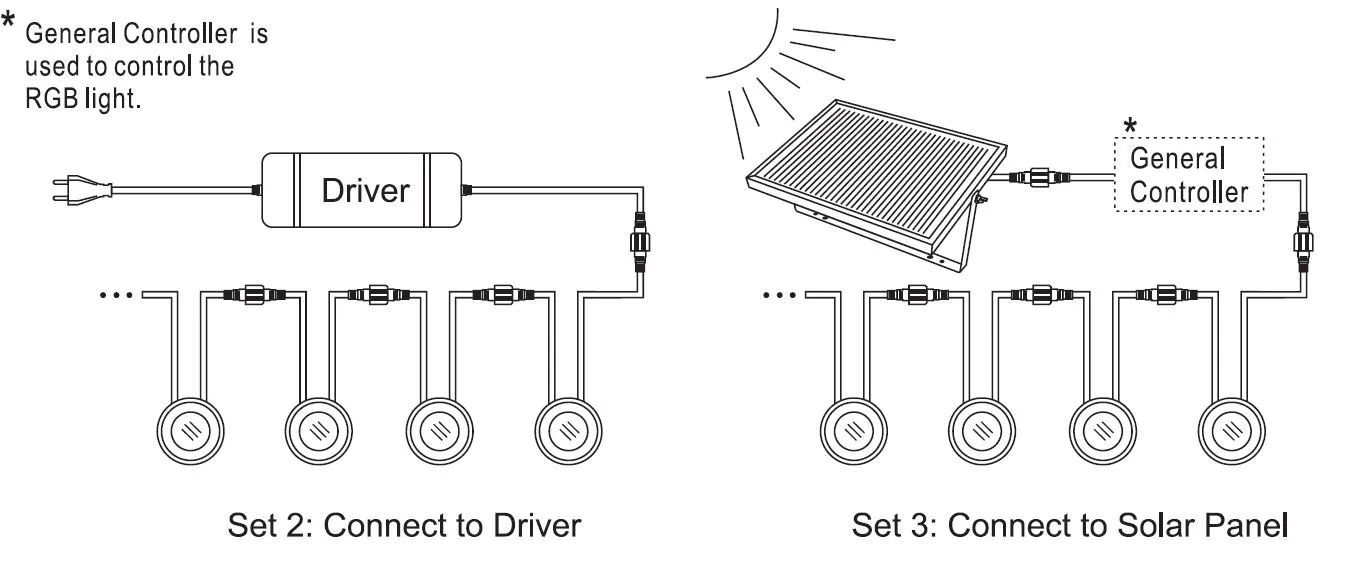 * General Controller is used to control the RGB light.

Driver

...

Set 2: Connect to Driver

*
General Controller

...

Set 3: Connect to Solar Panel