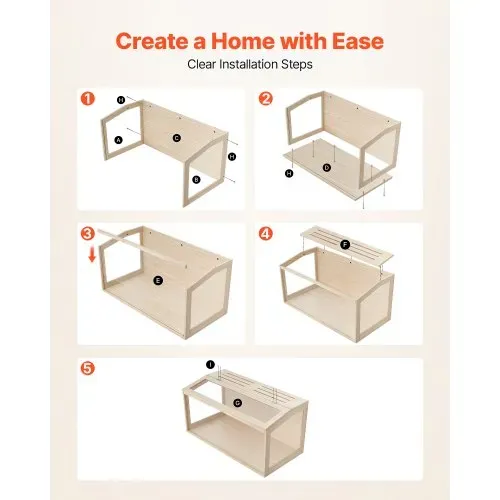 Create a Home with Ease

Clear Installation Steps

1
H
A
C
H
B

2
H
D

3
E

4
F

5
I
G