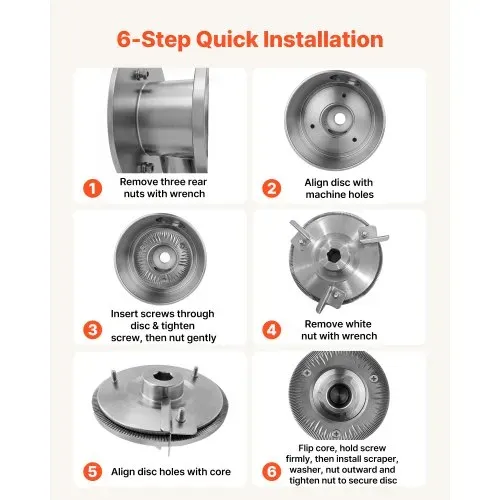 6-Step Quick Installation

1 Remove three rear nuts with wrench

2 Align disc with machine holes

3 Insert screws through disc & tighten screw, then nut gently

4 Remove white nut with wrench

5 Align disc holes with core

6 Flip core, hold screw firmly, then install scraper, washer, nut outward and tighten nut to secure disc