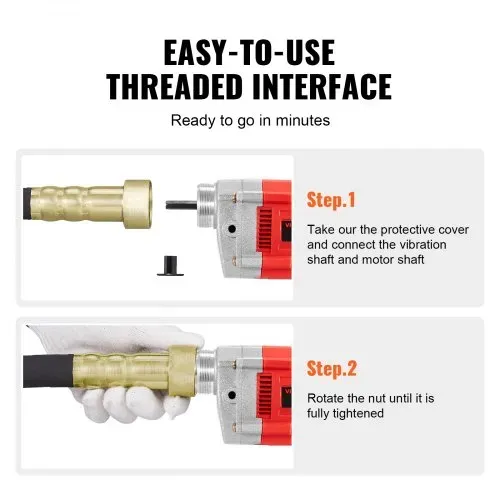 EASY-TO-USE THREADED INTERFACE

Ready to go in minutes

Step.1

Take our the protective cover and connect the vibration shaft and motor shaft

Step.2

Rotate the nut until it is fully tightened