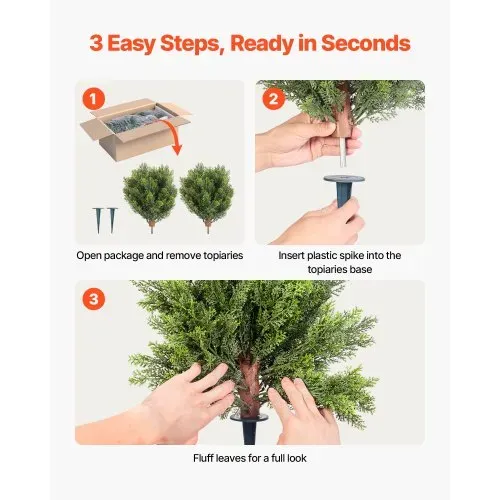 3 Easy Steps, Ready in Seconds

1

Open package and remove topiaries

2

Insert plastic spike into the topiaries base

3

Fluff leaves for a full look