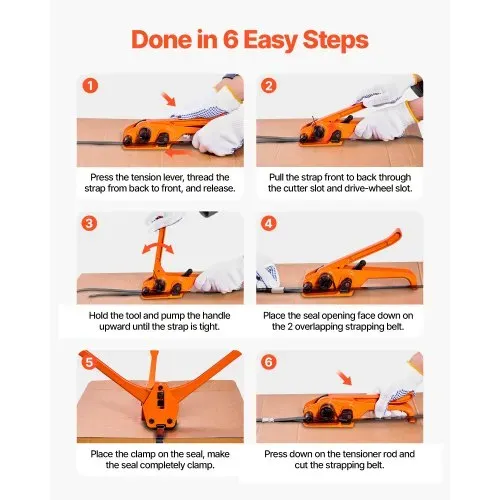 Done in 6 Easy Steps

1

Press the tension lever, thread the strap from back to front, and release.

2

Pull the strap front to back through the cutter slot and drive-wheel slot.

3

Hold the tool and pump the handle upward until the strap is tight.

4

Place the seal opening face down on the 2 overlapping strapping belt.

5

Place the clamp on the seal, make the seal completely clamp.

6

Press down on the tensioner rod and cut the strapping belt.