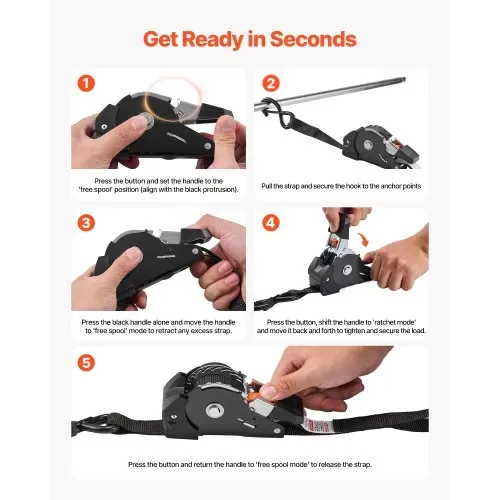 Get Ready in Seconds

1

Press the button and set the handle to the 'free spool' position (align with the black protrusion).

2

Pull the strap and secure the hook to the anchor points

3

Press the black handle alone and move the handle to 'free spool' mode to retract any excess strap.

4

Press the button, shift the handle to 'ratchet mode' and move it back and forth to tighten and secure the load.

5

Press the button and return the handle to 'free spool mode' to release the strap.