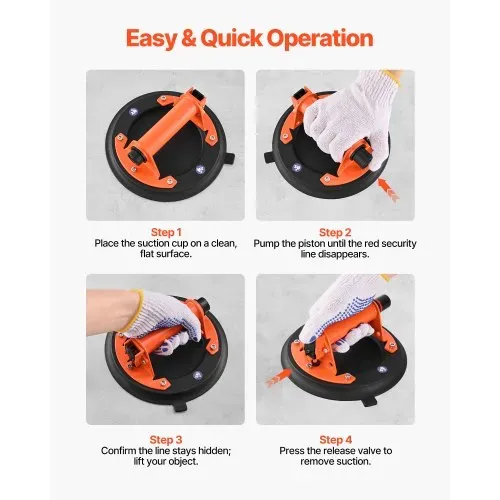 Easy & Quick Operation

Step 1
Place the suction cup on a clean, flat surface.

Step 2
Pump the piston until the red security line disappears.

Step 3
Confirm the line stays hidden; lift your object.

Step 4
Press the release valve to remove suction.