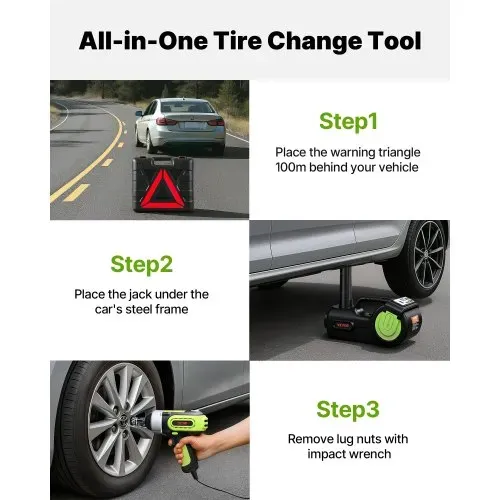 All-in-One Tire Change Tool

Step1

Place the warning triangle 100m behind your vehicle

Step2

Place the jack under the car's steel frame

Step3

Remove lug nuts with impact wrench