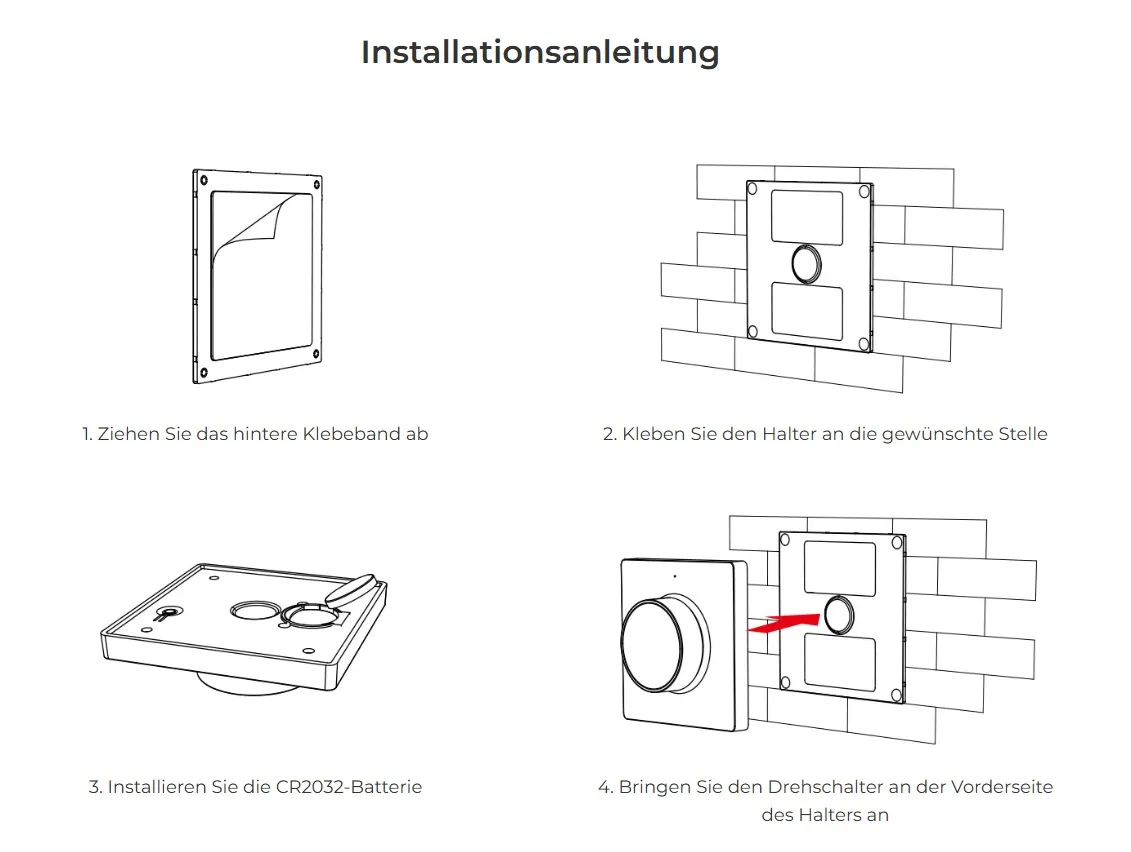 Installationsanleitung

1. Ziehen Sie das hintere Klebeband ab

2. Kleben Sie den Halter an die gewünschte Stelle

3. Installieren Sie die CR2032-Batterie

4. Bringen Sie den Drehschalter an der Vorderseite des Halters an