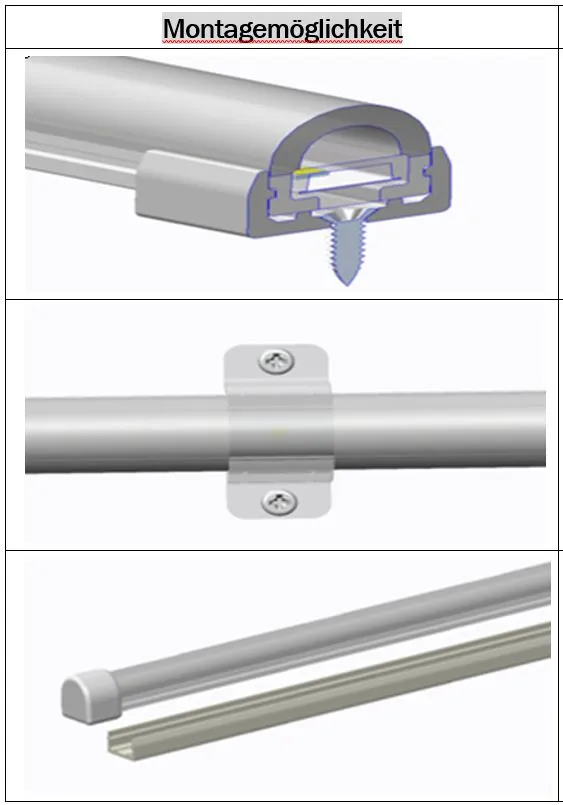 Montagemöglichkeit