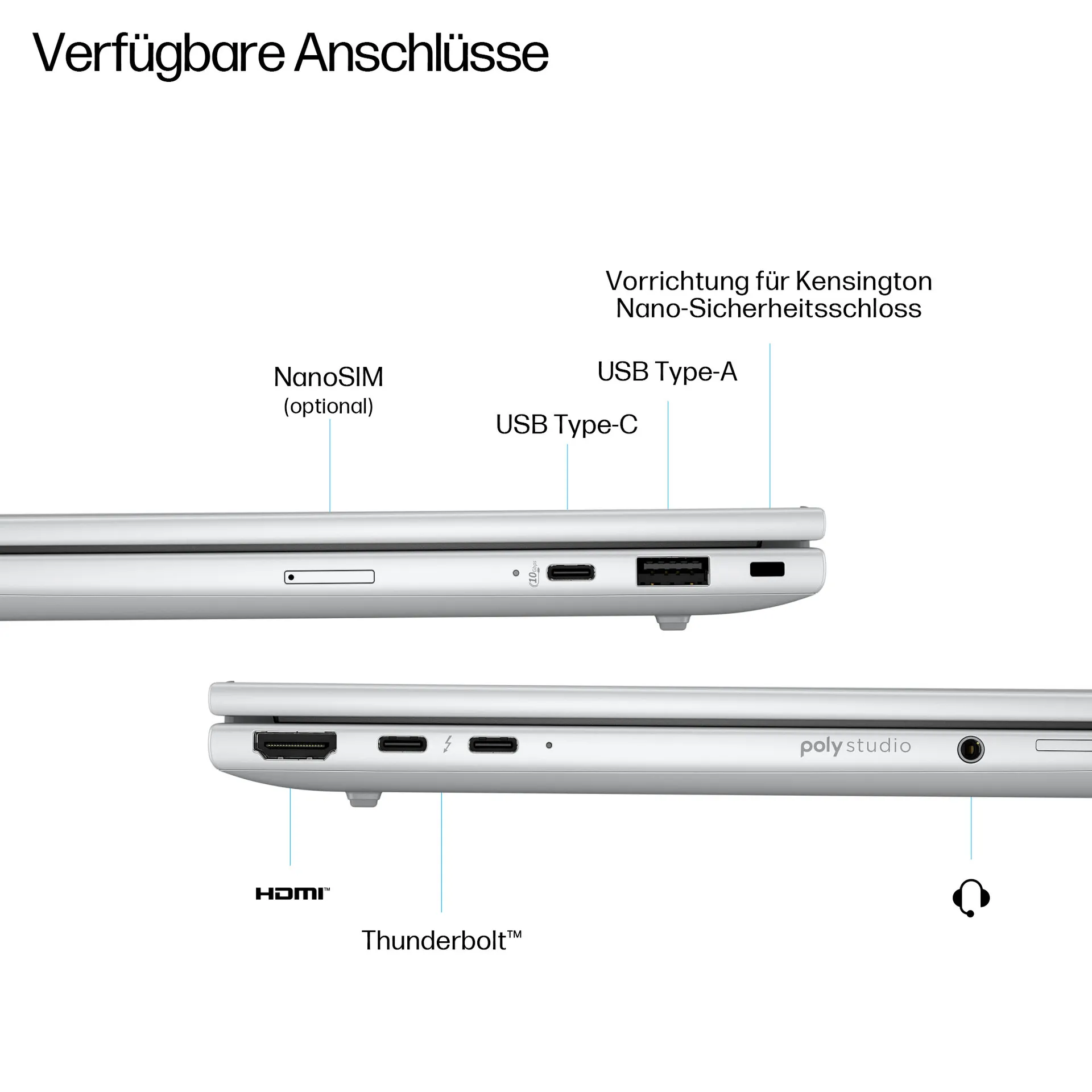 Verfügbare Anschlüsse

Vorrichtung für Kensington Nano-Sicherheitsschloss

NanoSIM (optional)

USB Type-A

USB Type-C

10 Gbps

poly studio

HDMI™

Thunderbolt™