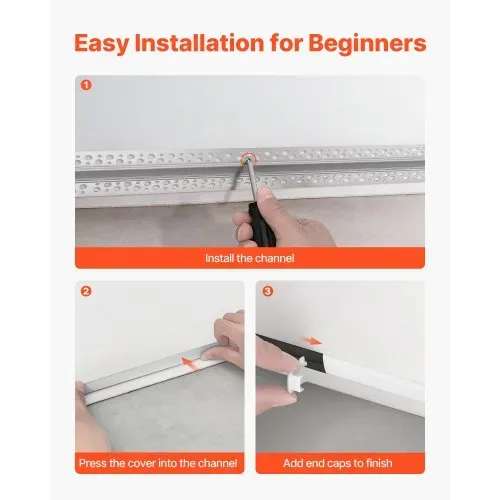 Easy Installation for Beginners

1

Install the channel

2

Press the cover into the channel

3

Add end caps to finish