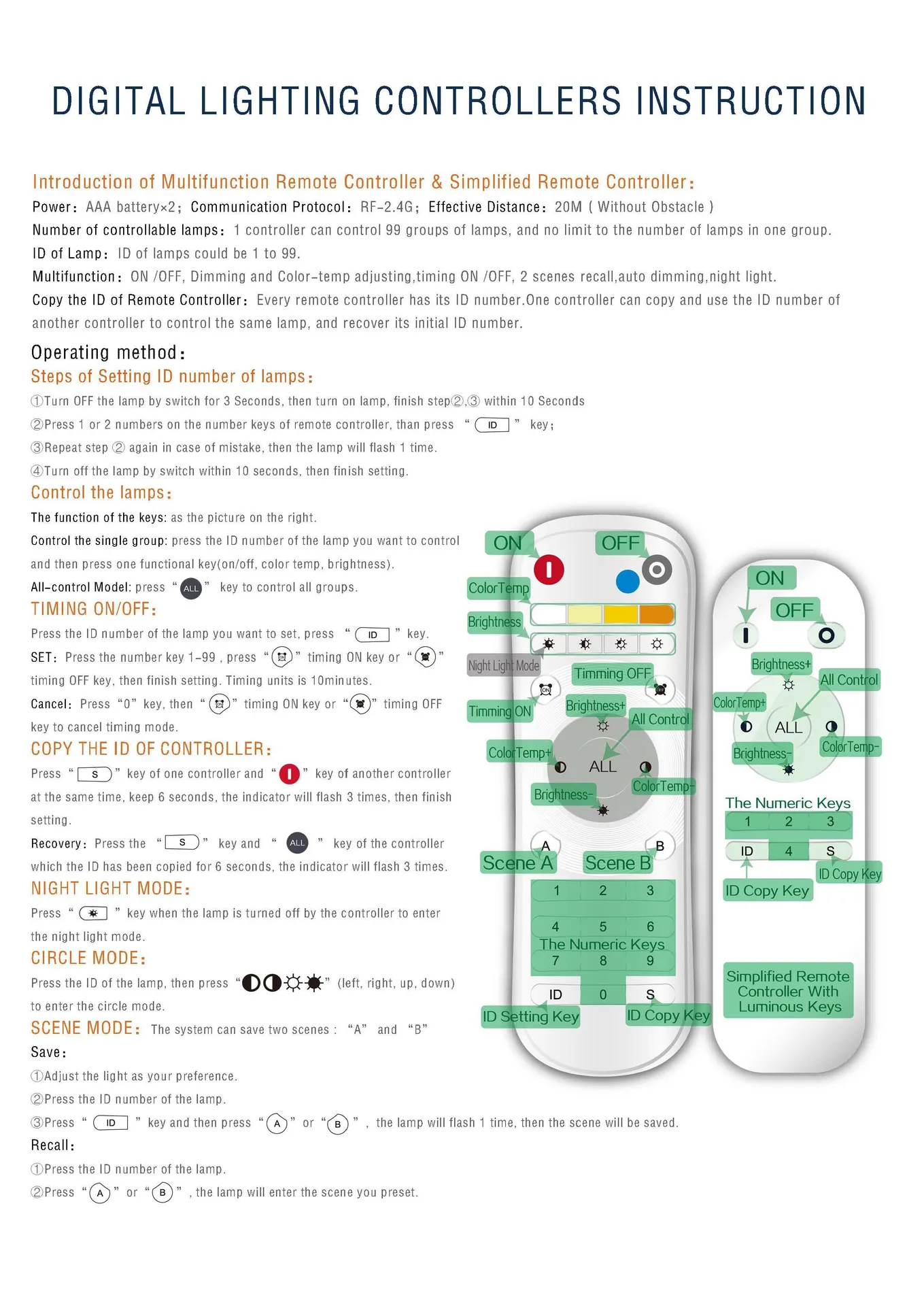 DIGITAL LIGHTING CONTROLLERS INSTRUCTION

Introduction of Multifunction Remote Controller & Simplified Remote Controller:
Power: AAA battery×2; Communication Protocol: RF-2.4G; Effective Distance: 20M ( Without Obstacle )
Number of controllable lamps: 1 controller can control 99 groups of lamps, and no limit to the number of lamps in one group.
ID of Lamp: ID of lamps could be 1 to 99.
Multifunction: ON /OFF, Dimming and Color-temp adjusting,timing ON /OFF, 2 scenes recall,auto dimming,night light.
Copy the ID of Remote Controller: Every remote controller has its ID number.One controller can copy and use the ID number of another controller to control the same lamp, and recover its initial ID number.

Operating method:
Steps of Setting ID number of lamps:
①Turn OFF the lamp by switch for 3 Seconds, then turn on lamp, finish step②,③ within 10 Seconds
②Press 1 or 2 numbers on the number keys of remote controller, than press " ID " key;
③Repeat step ② again in case of mistake, then the lamp will flash 1 time.
④Turn off the lamp by switch within 10 seconds, then finish setting.
Control the lamps:
The function of the keys: as the picture on the right.
Control the single group: press the ID number of the lamp you want to control and then press one functional key(on/off, color temp, brightness).
All-control Model: press " ALL " key to control all groups.
TIMING ON/OFF:
Press the ID number of the lamp you want to set, press " ID " key.
SET: Press the number key 1-99 , press " " timing ON key or " " timing OFF key, then finish setting. Timing units is 10minutes.
Cancel: Press "0" key, then " " timing ON key or " " timing OFF key to cancel timing mode.
COPY THE ID OF CONTROLLER:
Press " S " key of one controller and " " key of another controller at the same time, keep 6 seconds, the indicator will flash 3 times, then finish setting.
Recovery: Press the " S " key and " ALL " key of the controller which the ID has been copied for 6 seconds, the indicator will flash 3 times.
NIGHT LIGHT MODE:
Press " " key when the lamp is turned off by the controller to enter the night light mode.
CIRCLE MODE:
Press the ID of the lamp, then press " " (left, right, up, down) to enter the circle mode.
SCENE MODE: The system can save two scenes : "A" and "B"
Save:
①Adjust the light as your preference.
②Press the ID number of the lamp.
③Press " ID " key and then press " A " or " B " , the lamp will flash 1 time, then the scene will be saved.
Recall:
①Press the ID number of the lamp.
②Press " A " or " B " , the lamp will enter the scene you preset.

ON
OFF
ColorTemp
Brightness
Night Light Mode
Timming OFF
Timming ON
Brightness+
All Control
ColorTemp+
ALL
ColorTemp-
Brightness-
A
B
Scene A
Scene B
1 2 3
4 5 6
The Numeric Keys
7 8 9
ID 0 S
ID Setting Key
ID Copy Key

ON
OFF
Brightness+
All Control
ColorTemp+
ALL
ColorTemp-
Brightness-
The Numeric Keys
1 2 3
ID 4 S
ID Copy Key
ID Copy Key
Simplified Remote Controller With Luminous Keys