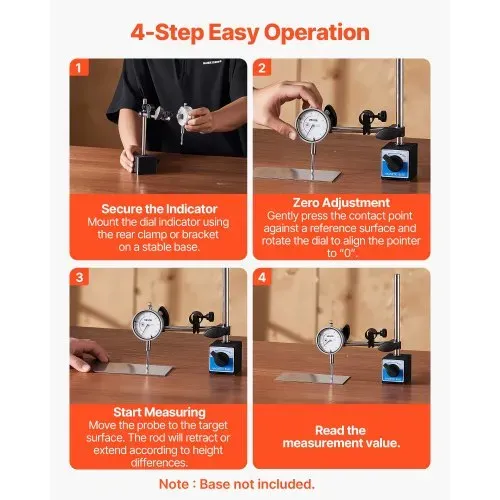 4-Step Easy Operation

1

Secure the Indicator
Mount the dial indicator using the rear clamp or bracket on a stable base.

2

Zero Adjustment
Gently press the contact point against a reference surface and rotate the dial to align the pointer to "0".

3

Start Measuring
Move the probe to the target surface. The rod will retract or extend according to height differences.

4

Read the measurement value.

Note : Base not included.