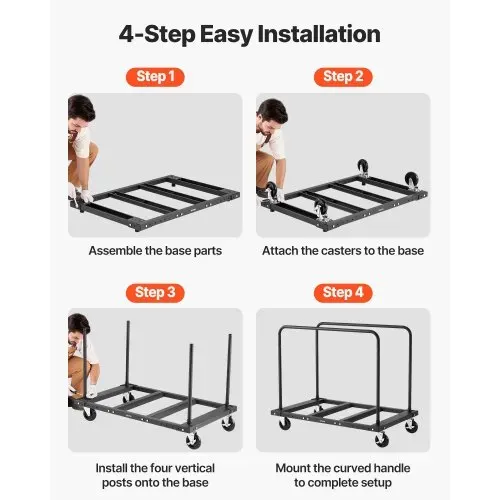 4-Step Easy Installation

Step 1

Assemble the base parts

Step 2

Attach the casters to the base

Step 3

Install the four vertical posts onto the base

Step 4

Mount the curved handle to complete setup