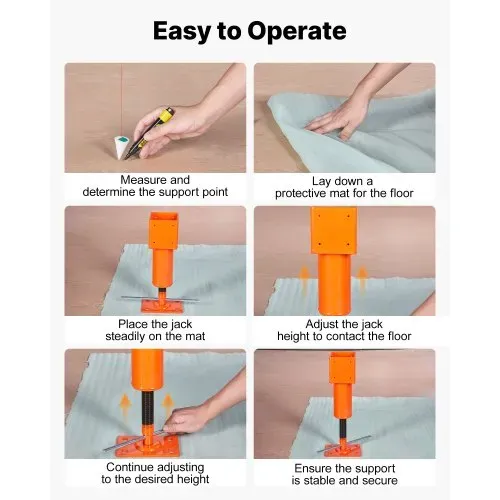 Easy to Operate

Measure and determine the support point

Lay down a protective mat for the floor

Place the jack steadily on the mat

Adjust the jack height to contact the floor

Continue adjusting to the desired height

Ensure the support is stable and secure