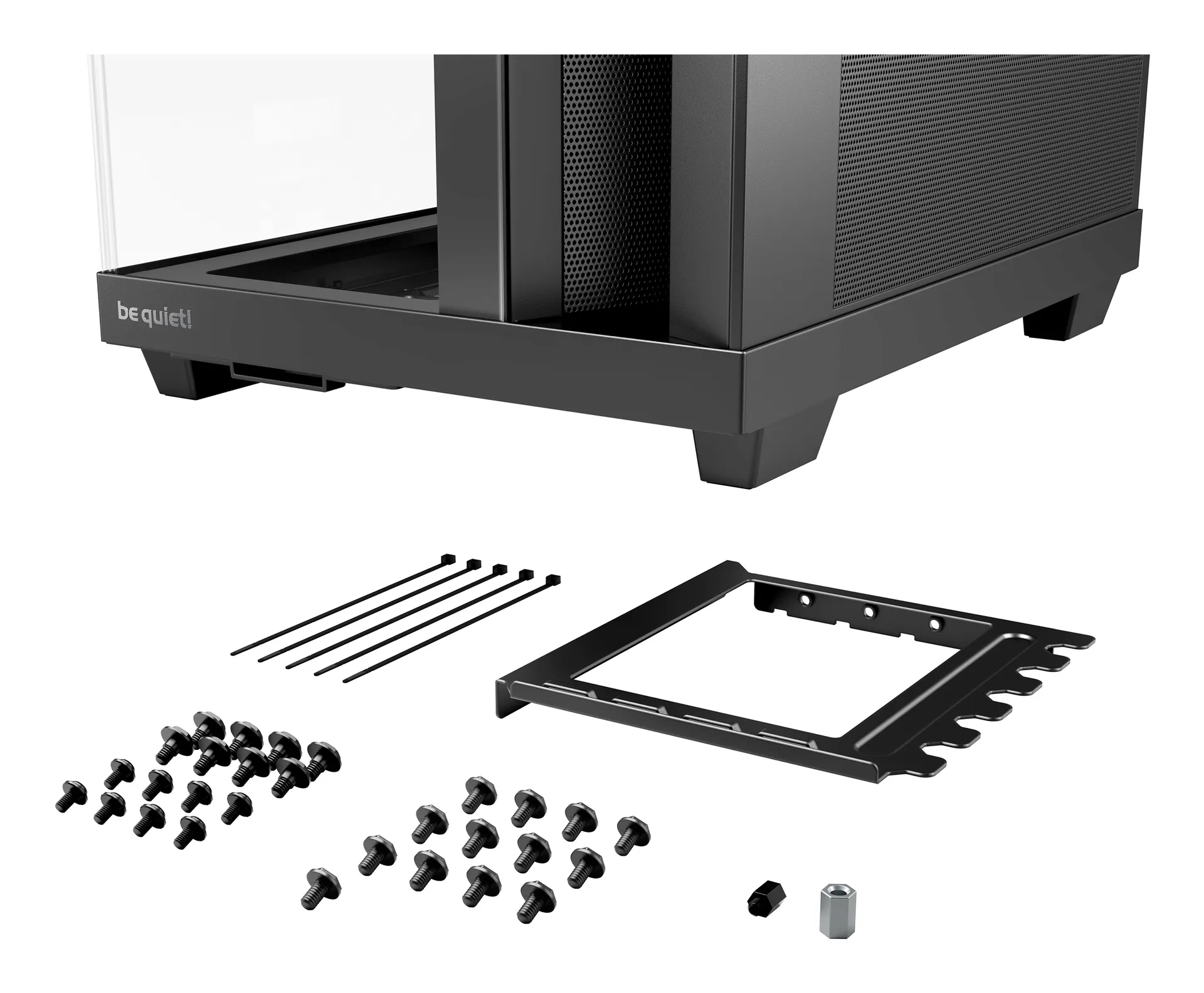 be quiet!