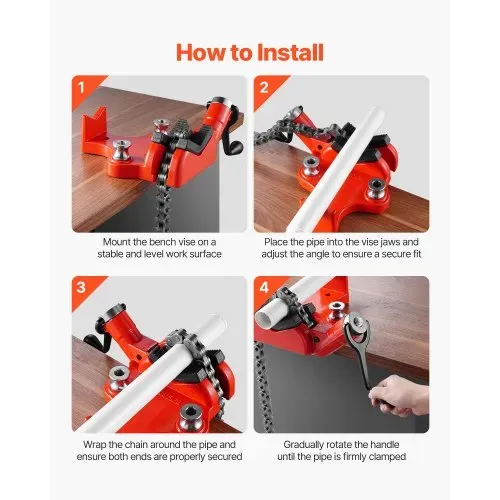 How to Install

1

Mount the bench vise on a stable and level work surface

2

Place the pipe into the vise jaws and adjust the angle to ensure a secure fit

3

Wrap the chain around the pipe and ensure both ends are properly secured

4

Gradually rotate the handle until the pipe is firmly clamped