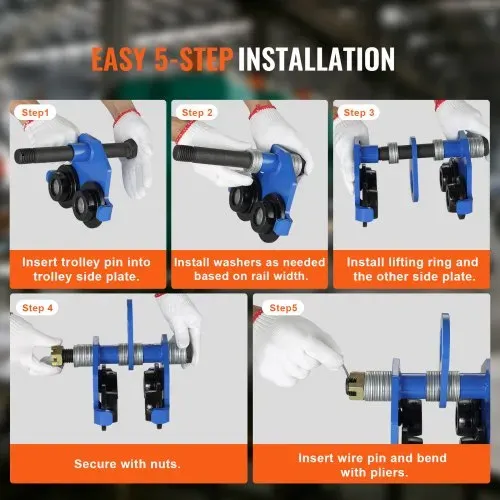 EASY 5-STEP INSTALLATION

Step1

Insert trolley pin into trolley side plate.

Step 2

Install washers as needed based on rail width.

Step 3

Install lifting ring and the other side plate.

Step 4

Secure with nuts.

Step5

Insert wire pin and bend with pliers.