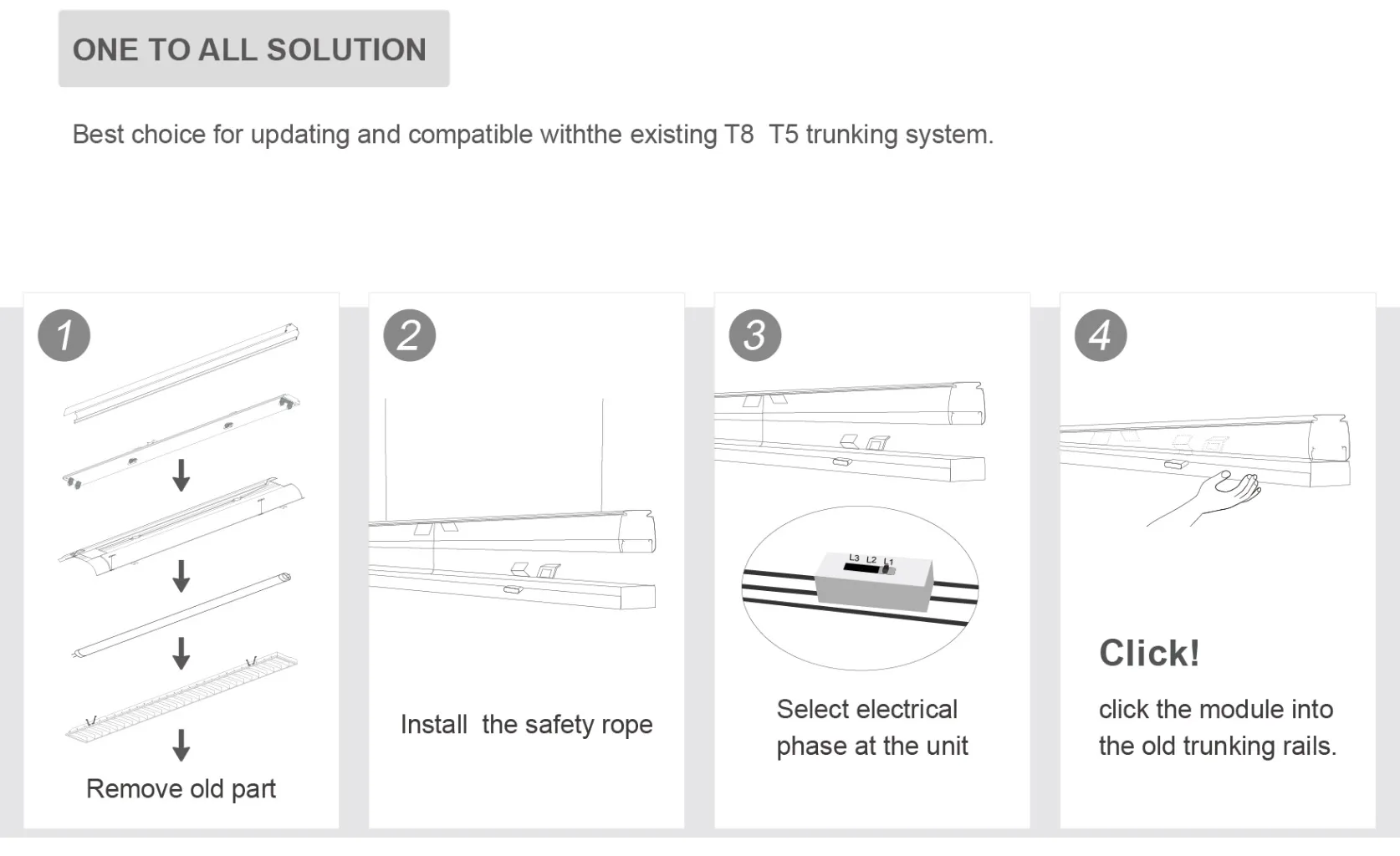 ONE TO ALL SOLUTION

Best choice for updating and compatible withthe existing T8  T5 trunking system.

1

Remove old part

2

Install  the safety rope

3

L3 L2 L1

Select electrical phase at the unit

4

Click!

click the module into the old trunking rails.