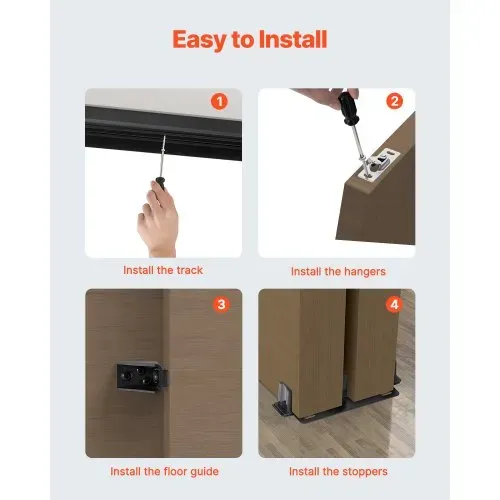 Easy to Install

1

Install the track

2

Install the hangers

3

Install the floor guide

4

Install the stoppers