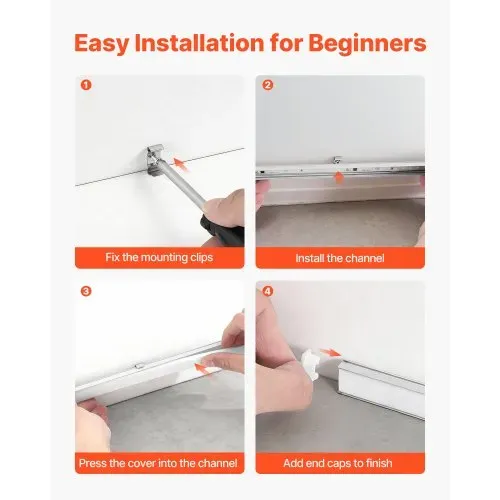 Easy Installation for Beginners

1

Fix the mounting clips

2

Install the channel

3

Press the cover into the channel

4

Add end caps to finish