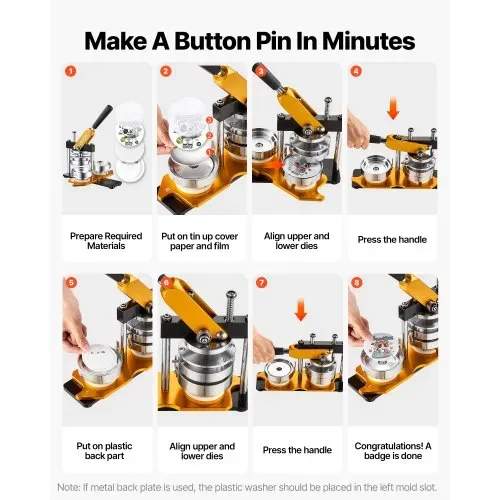 Make A Button Pin In Minutes

1
Prepare Required Materials

2
3
2
1
Put on tin up cover paper and film

3
Align upper and lower dies

4
Press the handle

5
Put on plastic back part

6
Align upper and lower dies

7
Press the handle

8
Congratulations! A badge is done

Note: If metal back plate is used, the plastic washer should be placed in the left mold slot.