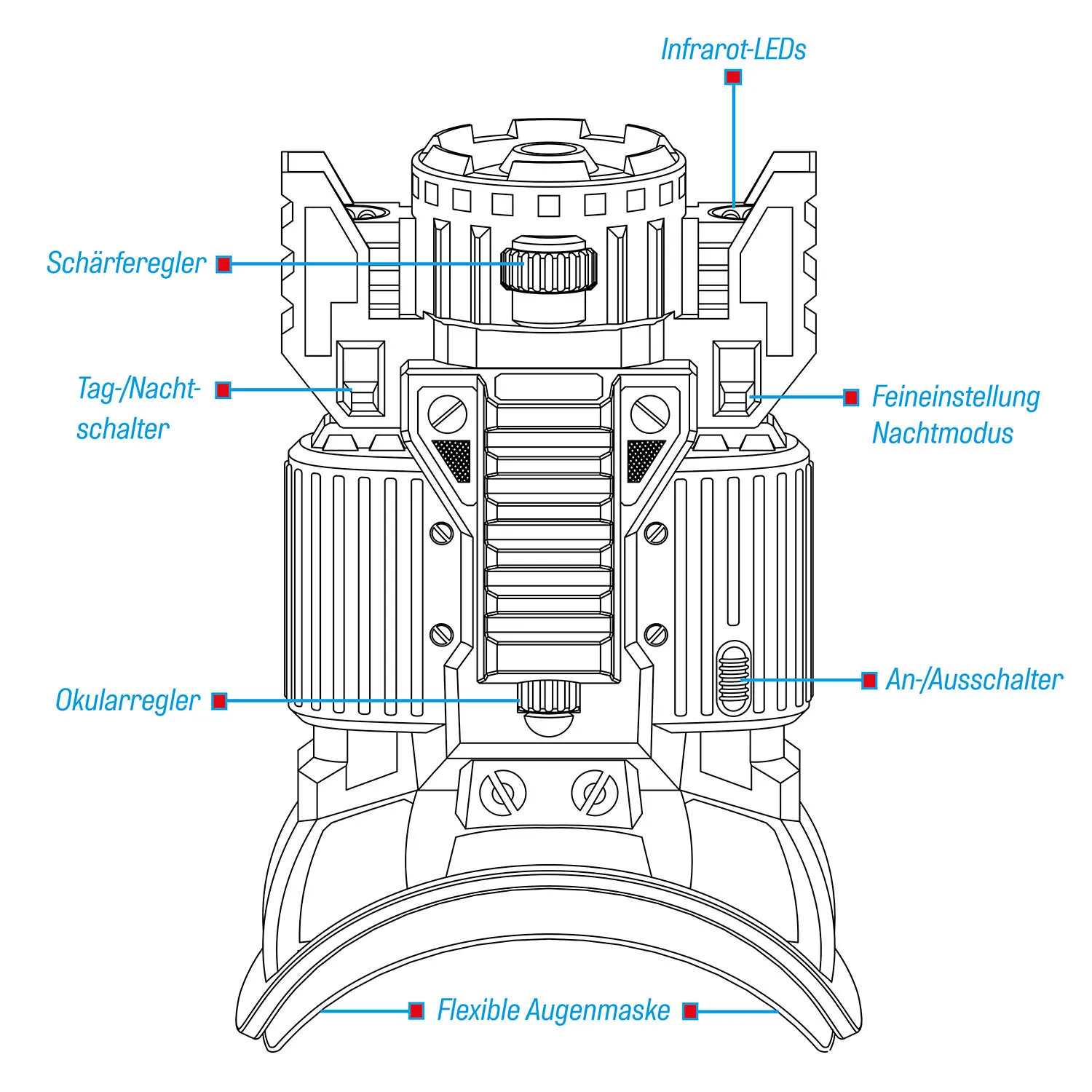 Infrarot-LEDs

Schärferegler

Tag-/Nachtschalter

Feineinstellung Nachtmodus

Okularregler

An-/Ausschalter

Flexible Augenmaske