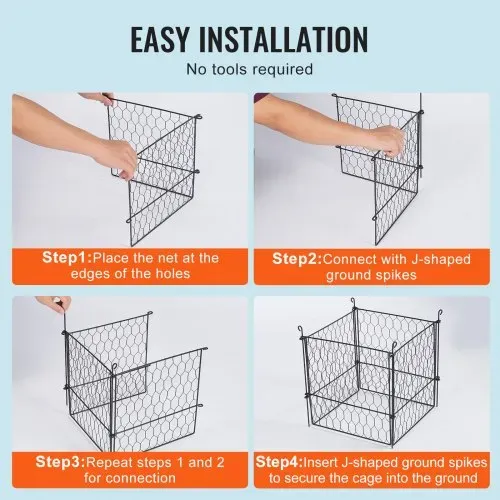 EASY INSTALLATION
No tools required

Step1:Place the net at the edges of the holes

Step2:Connect with J-shaped ground spikes

Step3:Repeat steps 1 and 2 for connection

Step4:Insert J-shaped ground spikes to secure the cage into the ground