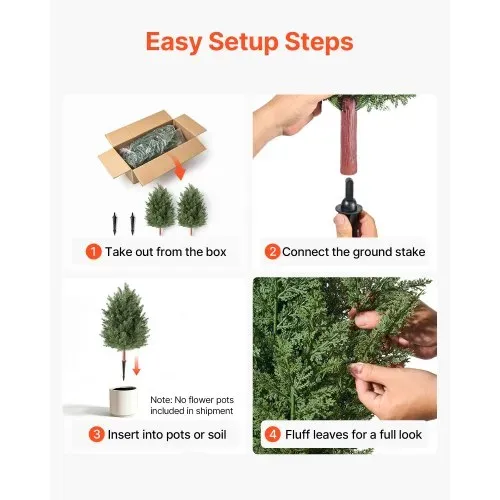 Easy Setup Steps

1 Take out from the box

2 Connect the ground stake

Note: No flower pots included in shipment

3 Insert into pots or soil

4 Fluff leaves for a full look