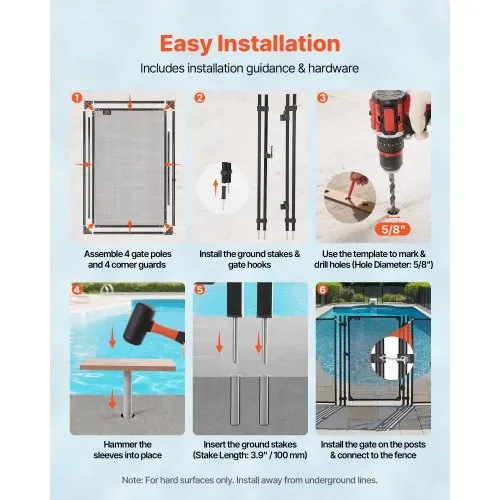 Easy Installation

Includes installation guidance & hardware

1

Assemble 4 gate poles and 4 corner guards

2

Install the ground stakes & gate hooks

3

5/8"

Use the template to mark & drill holes (Hole Diameter: 5/8")

4

Hammer the sleeves into place

5

Insert the ground stakes (Stake Length: 3.9" / 100 mm)

6

Install the gate on the posts & connect to the fence

Note: For hard surfaces only. Install away from underground lines.