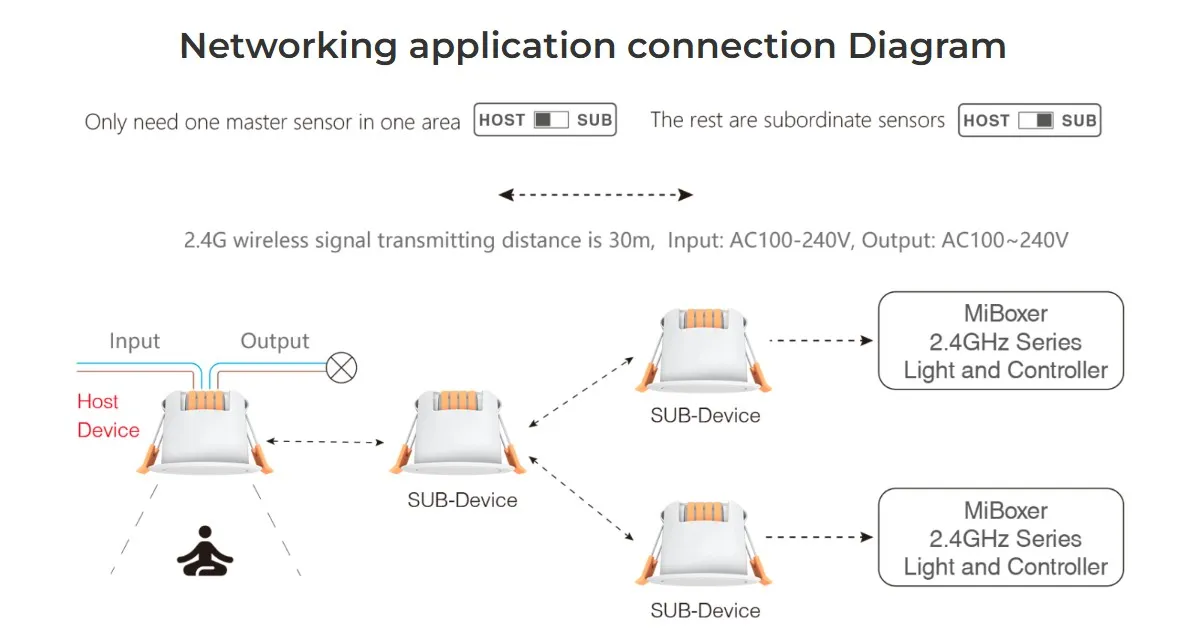 Networking application connection Diagram

Only need one master sensor in one area HOST SUB The rest are subordinate sensors HOST SUB

2.4G wireless signal transmitting distance is 30m, Input: AC100-240V, Output: AC100~240V

Input

Output

Host Device

SUB-Device

SUB-Device

MiBoxer 2.4GHz Series Light and Controller

SUB-Device

MiBoxer 2.4GHz Series Light and Controller