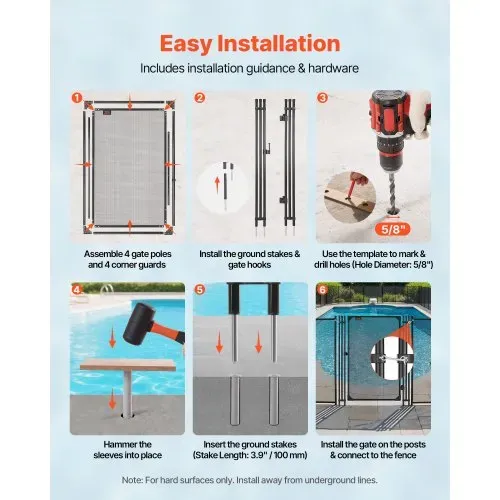 Easy Installation

Includes installation guidance & hardware

1

Assemble 4 gate poles and 4 corner guards

2

Install the ground stakes & gate hooks

3

5/8"

Use the template to mark & drill holes (Hole Diameter: 5/8")

4

Hammer the sleeves into place

5

Insert the ground stakes (Stake Length: 3.9" / 100 mm)

6

Install the gate on the posts & connect to the fence

Note: For hard surfaces only. Install away from underground lines.