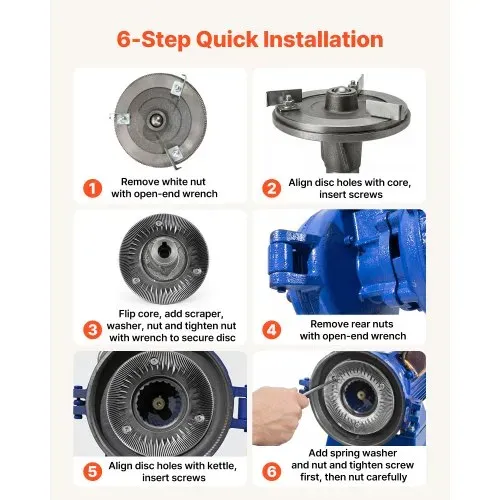 6-Step Quick Installation

1 Remove white nut with open-end wrench

2 Align disc holes with core, insert screws

3 Flip core, add scraper, washer, nut and tighten nut with wrench to secure disc

4 Remove rear nuts with open-end wrench

5 Align disc holes with kettle, insert screws

6 Add spring washer and nut and tighten screw first, then nut carefully