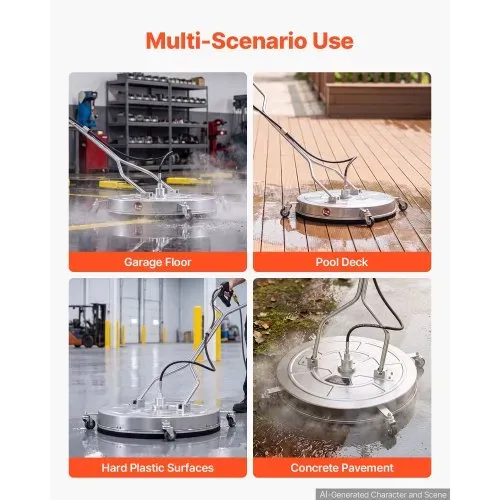 Multi-Scenario Use

Garage Floor

Pool Deck

Hard Plastic Surfaces

Concrete Pavement

AI-Generated Character and Scene