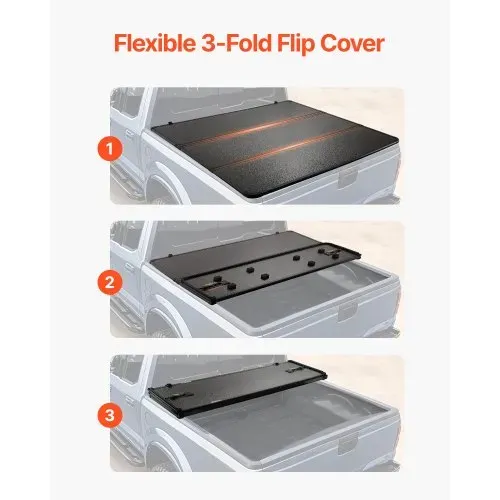 Flexible 3-Fold Flip Cover

1

2

3