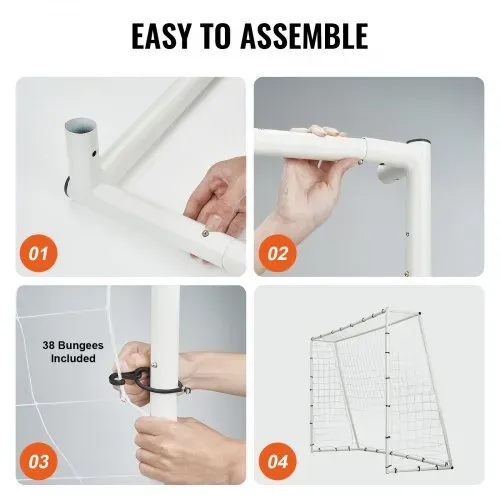 EASY TO ASSEMBLE

01

02

38 Bungees Included

03

04