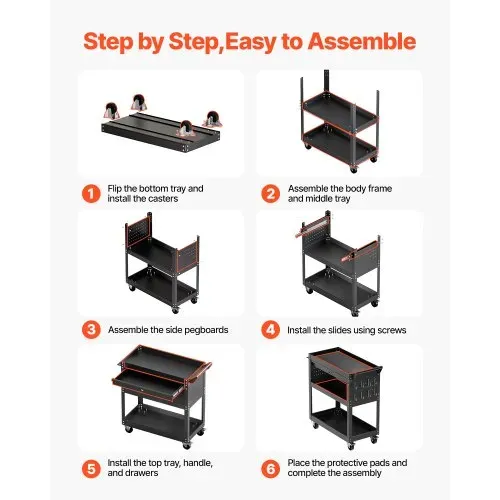 Step by Step,Easy to Assemble

1 Flip the bottom tray and install the casters

2 Assemble the body frame and middle tray

3 Assemble the side pegboards

4 Install the slides using screws

5 Install the top tray, handle, and drawers

6 Place the protective pads and complete the assembly