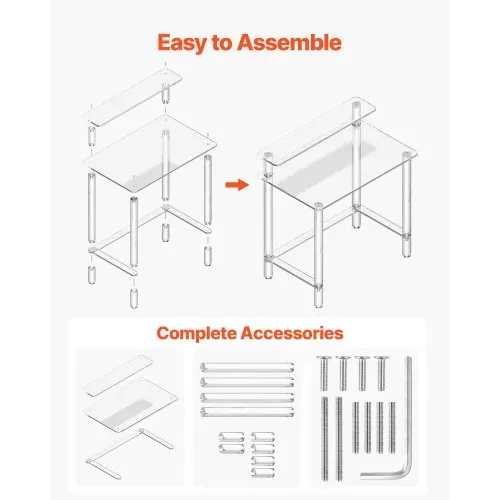 Easy to Assemble

Complete Accessories