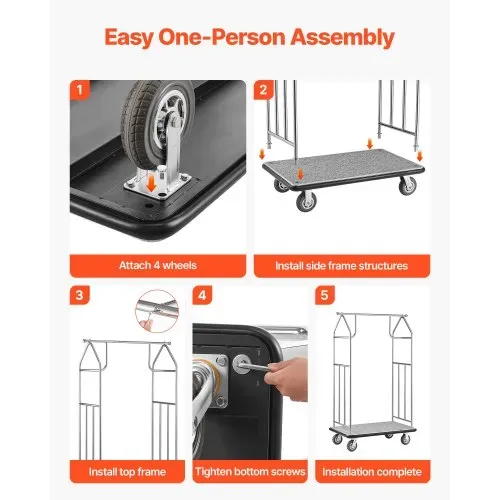 Easy One-Person Assembly

1
Attach 4 wheels

2
Install side frame structures

3
Install top frame

4
Tighten bottom screws

5
Installation complete