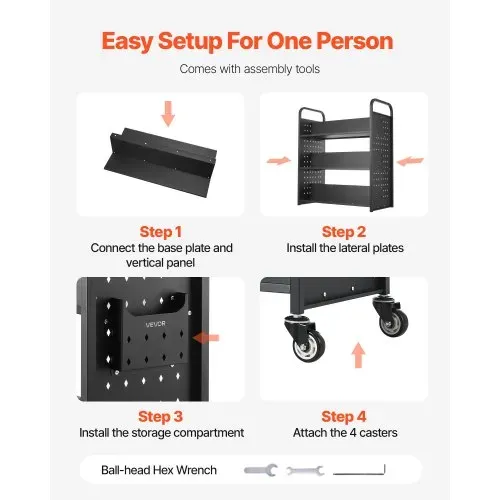 Easy Setup For One Person

Comes with assembly tools

Step 1
Connect the base plate and vertical panel

Step 2
Install the lateral plates

VEVOR

Step 3
Install the storage compartment

Step 4
Attach the 4 casters

Ball-head Hex Wrench